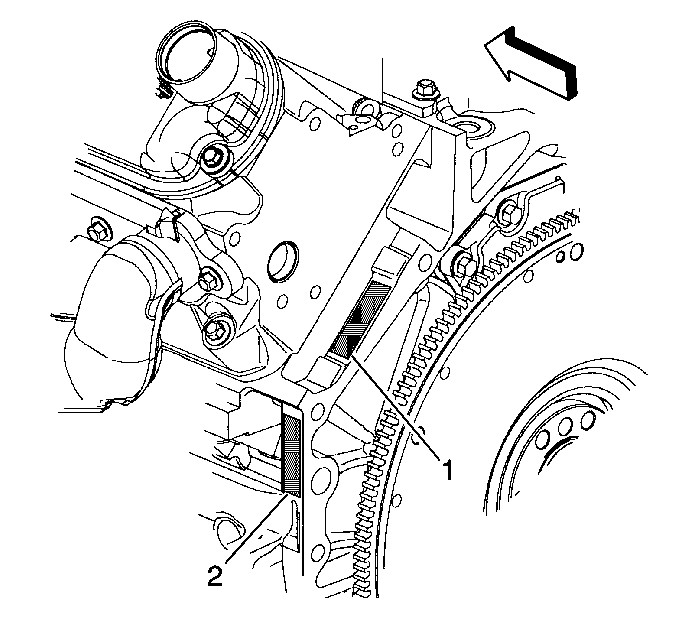 1

2